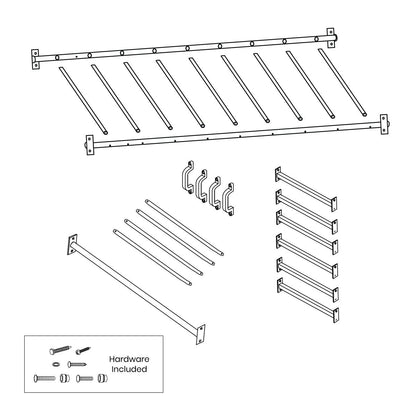 Hardware Included